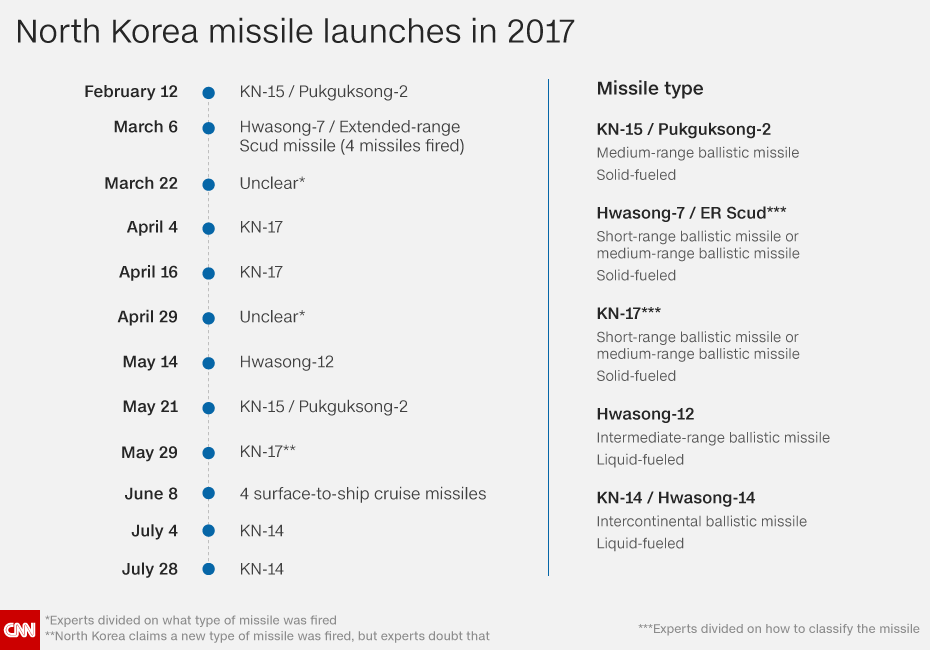 North Korea missile launches in 2017

February 12 KN-15 / Pukguksong-2

March 6 Hwasong-7 / Extended-range Scud missile (4 missiles fired)

March 22 Unclear*

April 4 KN-17

April 16 KN-17

April 29 Unclear*

May 14 Hwasong-12

May 21 KN-15 / Pukguksong-2

May 29 KN-17**

June 8 4 surface-to-ship cruise missiles

July 4 KN-14

July 28 KN-14

Missile type

KN-15 / Pukguksong-2
Medium-range ballistic missile
Solid-fueled

Hwasong-7 / ER Scud***
Short-range ballistic missile or medium-range ballistic missile
Solid-fueled

KN-17***
Short-range ballistic missile or medium-range ballistic missile
Solid-fueled

Hwasong-12
Intermediate-range ballistic missile
Liquid-fueled

KN-14 / Hwasong-14
Intercontinental ballistic missile
Liquid-fueled

CNN

*Experts divided on what type of missile was fired
**North Korea claims a new type of missile was fired, but experts doubt that

***Experts divided on how to classify the missile