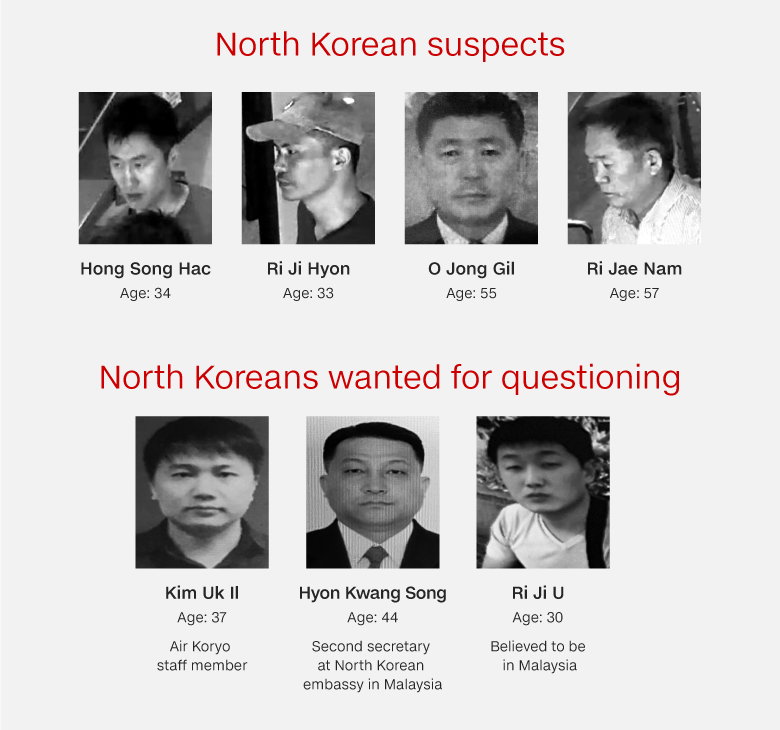 North Korean suspects

Hong Song Hac
Age: 34

Ri Ji Hyon
Age: 33

O Jong Gil
Age: 55

Ri Jae Nam
Age: 57

North Koreans wanted for questioning

Kim Uk Il
Age: 37
Air Koryo staff member

Hyon Kwang Song
Age: 44
Second secretary at North Korean embassy in Malaysia

Ri Ji U
Age: 30
Believed to be in Malaysia